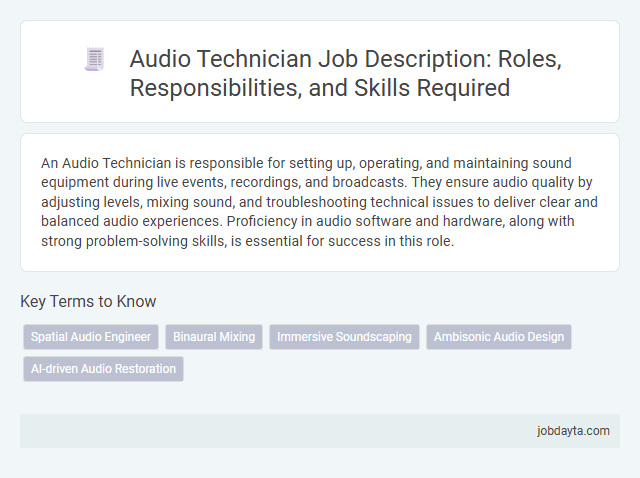 Audio Technician Job Description: Roles, Responsibilities, and Skills Required

An Audio Technician is responsible for setting up, operating, and maintaining sound equipment during live events, recordings, and broadcasts. They ensure audio quality by adjusting levels, mixing sound, and troubleshooting technical issues to deliver clear and balanced audio experiences. Proficiency in audio software and hardware, along with strong problem-solving skills, is essential for success in this role.

Key Terms to Know

Spatial Audio Engineer

Binaural Mixing

Immersive Soundscaping

Ambisonic Audio Design

AI-driven Audio Restoration

jobdayta.com