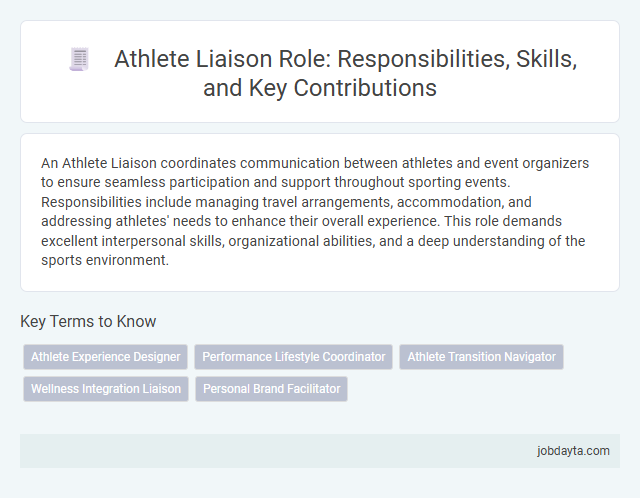 Athlete Liaison Role: Responsibilities, Skills, and Key Contributions

An Athlete Liaison coordinates communication between athletes and event organizers to ensure seamless participation and support throughout sporting events. Responsibilities include managing travel arrangements, accommodation, and addressing athletes' needs to enhance their overall experience. This role demands excellent interpersonal skills, organizational abilities, and a deep understanding of the sports environment.

Key Terms to Know

Athlete Experience Designer
Performance Lifestyle Coordinator
Athlete Transition Navigator
Wellness Integration Liaison
Personal Brand Facilitator

jobdayta.com