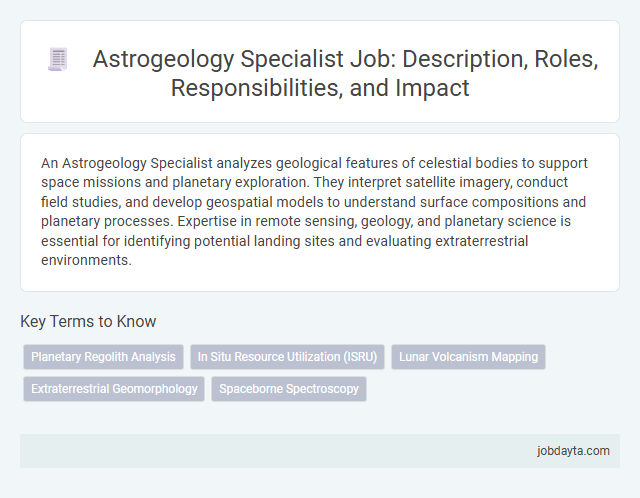 Astrogeology Specialist Job: Description, Roles, Responsibilities, and Impact

An Astrogeology Specialist analyzes geological features of celestial bodies to support space missions and planetary exploration. They interpret satellite imagery, conduct field studies, and develop geospatial models to understand surface compositions and planetary processes. Expertise in remote sensing, geology, and planetary science is essential for identifying potential landing sites and evaluating extraterrestrial environments.

Key Terms to Know

Planetary Regolith Analysis

In Situ Resource Utilization (ISRU)

Lunar Volcanism Mapping

Extraterrestrial Geomorphology

Spaceborne Spectroscopy

jobdayta.com