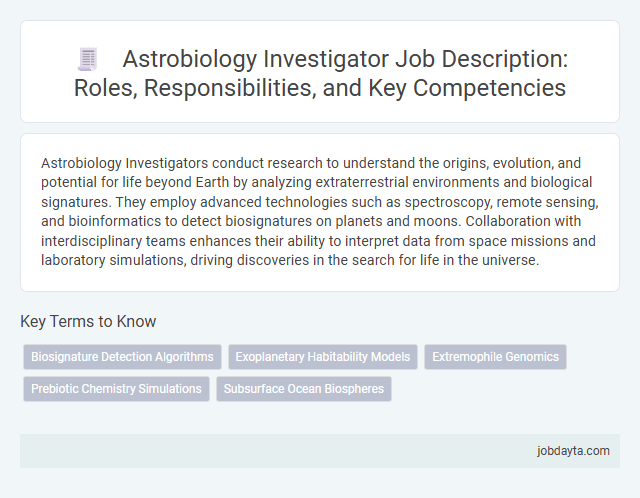 Astrobiology Investigator Job Description: Roles, Responsibilities, and Key Competencies

Astrobiology Investigators conduct research to understand the origins, evolution, and potential for life beyond Earth by analyzing extraterrestrial environments and biological signatures. They employ advanced technologies such as spectroscopy, remote sensing, and bioinformatics to detect biosignatures on planets and moons. Collaboration with interdisciplinary teams enhances their ability to interpret data from space missions and laboratory simulations, driving discoveries in the search for life in the universe.

Key Terms to Know

Biosignature Detection Algorithms
Exoplanetary Habitability Models
Extremophile Genomics
Prebiotic Chemistry Simulations
Subsurface Ocean Biospheres

jobdayta.com