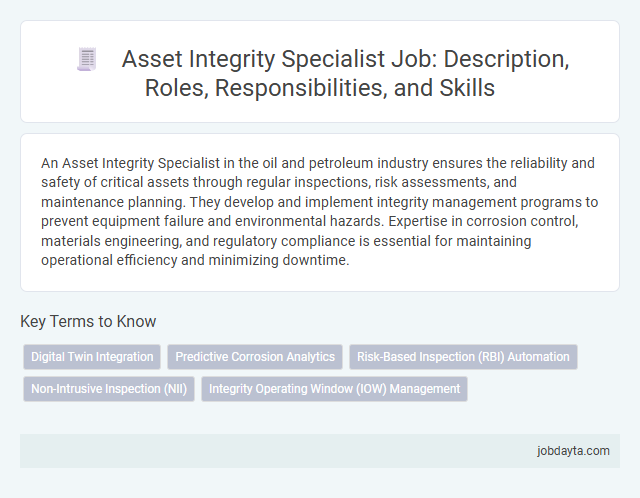 Asset Integrity Specialist Job: Description, Roles, Responsibilities, and Skills

An Asset Integrity Specialist in the oil and petroleum industry ensures the reliability and safety of critical assets through regular inspections, risk assessments, and maintenance planning. They develop and implement integrity management programs to prevent equipment failure and environmental hazards. Expertise in corrosion control, materials engineering, and regulatory compliance is essential for maintaining operational efficiency and minimizing downtime.

Key Terms to Know

Digital Twin Integration

Predictive Corrosion Analytics

Risk-Based Inspection (RBI) Automation

Non-Intrusive Inspection (NII)

Integrity Operating Window (IOW) Management

jobdayta.com