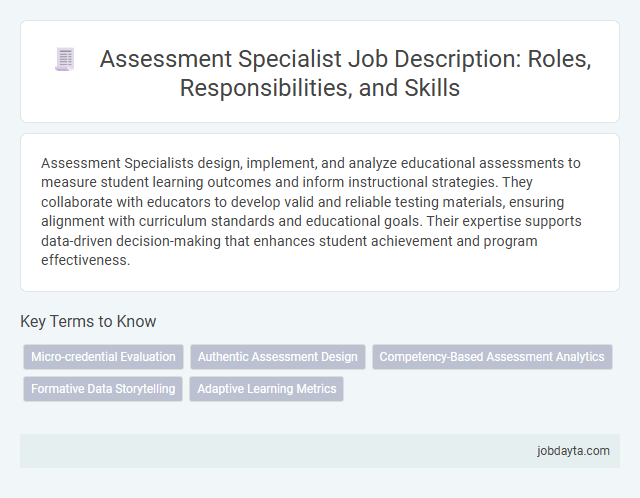 Assessment Specialist Job Description: Roles, Responsibilities, and Skills

Assessment Specialists design, implement, and analyze educational assessments to measure student learning outcomes and inform instructional strategies. They collaborate with educators to develop valid and reliable testing materials, ensuring alignment with curriculum standards and educational goals. Their expertise supports data-driven decision-making that enhances student achievement and program effectiveness.

Key Terms to Know

Micro-credential Evaluation

Authentic Assessment Design

Competency-Based Assessment Analytics

Formative Data Storytelling

Adaptive Learning Metrics

jobdayta.com