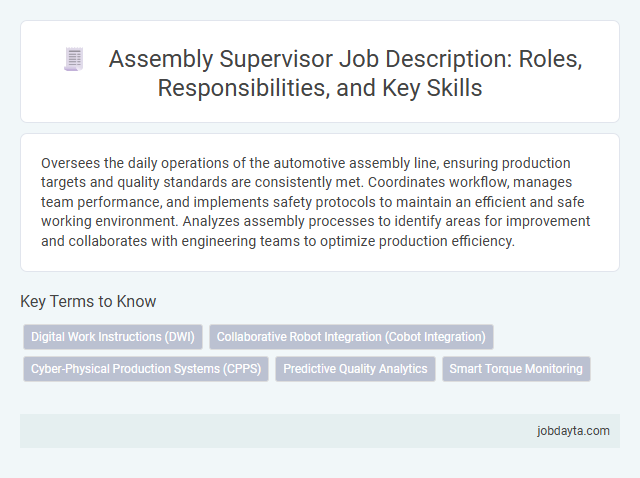 Assembly Supervisor Job Description: Roles, Responsibilities, and Key Skills

Oversees the daily operations of the automotive assembly line, ensuring production targets and quality standards are consistently met. Coordinates workflow, manages team performance, and implements safety protocols to maintain an efficient and safe working environment. Analyzes assembly processes to identify areas for improvement and collaborates with engineering teams to optimize production efficiency.

Key Terms to Know

Digital Work Instructions (DWI)

Collaborative Robot Integration (Cobot Integration)

Cyber-Physical Production Systems (CPPS)

Predictive Quality Analytics

Smart Torque Monitoring

jobdayta.com