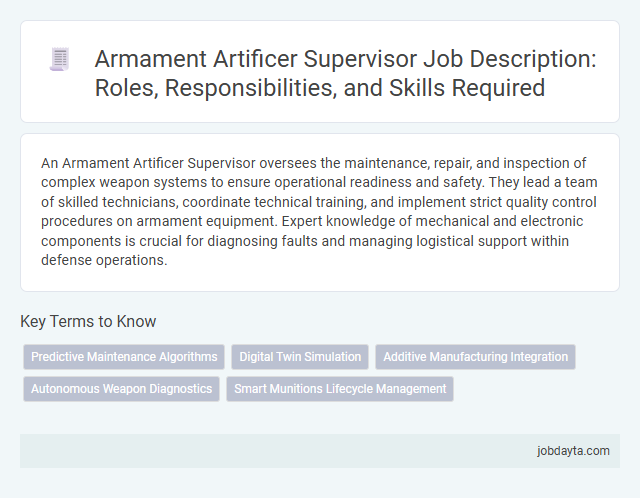 Armament Artificer Supervisor Job Description: Roles, Responsibilities, and Skills Required

An Armament Artificer Supervisor oversees the maintenance, repair, and inspection of complex weapon systems to ensure operational readiness and safety. They lead a team of skilled technicians, coordinate technical training, and implement strict quality control procedures on armament equipment. Expert knowledge of mechanical and electronic components is crucial for diagnosing faults and managing logistical support within defense operations.

Key Terms to Know

Predictive Maintenance Algorithms

Digital Twin Simulation

Additive Manufacturing Integration

Autonomous Weapon Diagnostics

Smart Munitions Lifecycle Management

jobdayta.com