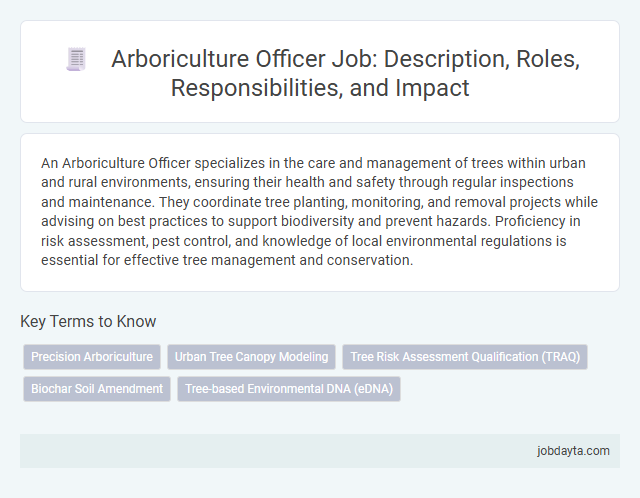 Arboriculture Officer Job: Description, Roles, Responsibilities, and Impact

An Arboriculture Officer specializes in the care and management of trees within urban and rural environments, ensuring their health and safety through regular inspections and maintenance. They coordinate tree planting, monitoring, and removal projects while advising on best practices to support biodiversity and prevent hazards. Proficiency in risk assessment, pest control, and knowledge of local environmental regulations is essential for effective tree management and conservation.

Key Terms to Know

Precision Arboriculture

Urban Tree Canopy Modeling

Tree Risk Assessment Qualification (TRAQ)

Biochar Soil Amendment

Tree-based Environmental DNA (eDNA)

jobdayta.com