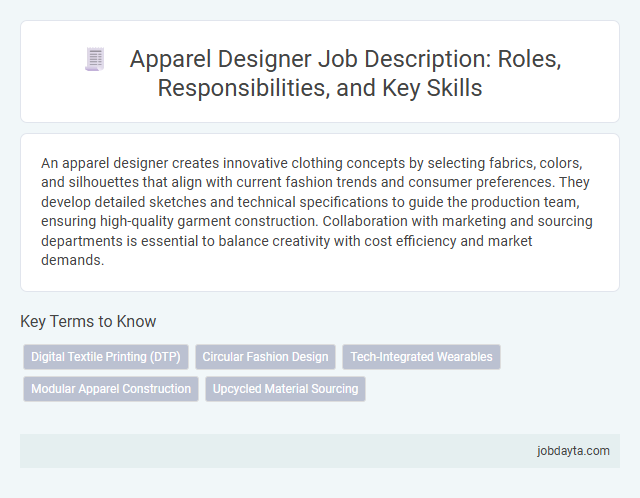 Apparel Designer Job Description: Roles, Responsibilities, and Key Skills

An apparel designer creates innovative clothing concepts by selecting fabrics, colors, and silhouettes that align with current fashion trends and consumer preferences. They develop detailed sketches and technical specifications to guide the production team, ensuring high-quality garment construction. Collaboration with marketing and sourcing departments is essential to balance creativity with cost efficiency and market demands.

Key Terms to Know

Digital Textile Printing (DTP)
Circular Fashion Design
Tech-Integrated Wearables
Modular Apparel Construction
Upcycled Material Sourcing

jobdayta.com