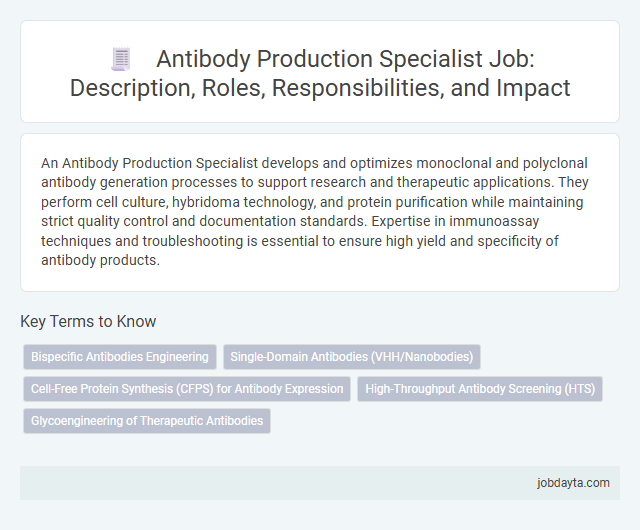 Antibody Production Specialist Job: Description, Roles, Responsibilities, and Impact

An Antibody Production Specialist develops and optimizes monoclonal and polyclonal antibody generation processes to support research and therapeutic applications. They perform cell culture, hybridoma technology, and protein purification while maintaining strict quality control and documentation standards. Expertise in immunoassay techniques and troubleshooting is essential to ensure high yield and specificity of antibody products.

Key Terms to Know

Bispecific Antibodies Engineering

Single-Domain Antibodies (VHH/Nanobodies)

Cell-Free Protein Synthesis (CFPS) for Antibody Expression

High-Throughput Antibody Screening (HTS)

Glycoengineering of Therapeutic Antibodies

jobdayta.com