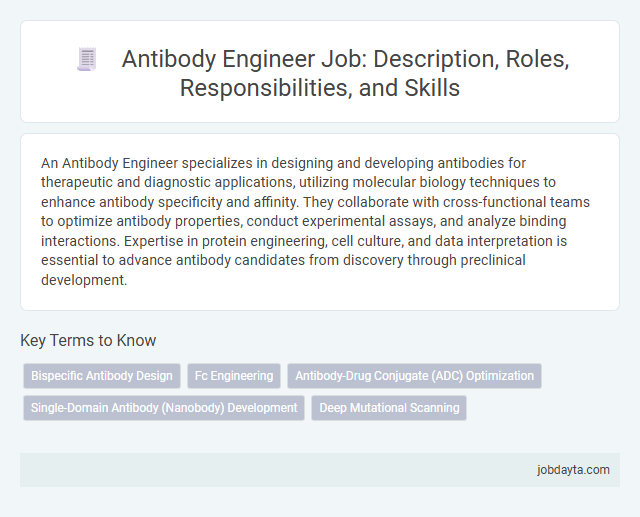 Antibody Engineer Job: Description, Roles, Responsibilities, and Skills

An Antibody Engineer specializes in designing and developing antibodies for therapeutic and diagnostic applications, utilizing molecular biology techniques to enhance antibody specificity and affinity. They collaborate with cross-functional teams to optimize antibody properties, conduct experimental assays, and analyze binding interactions. Expertise in protein engineering, cell culture, and data interpretation is essential to advance antibody candidates from discovery through preclinical development.

Key Terms to Know

Bispecific Antibody Design

Fc Engineering

Antibody-Drug Conjugate (ADC) Optimization

Single-Domain Antibody (Nanobody) Development

Deep Mutational Scanning

jobdayta.com