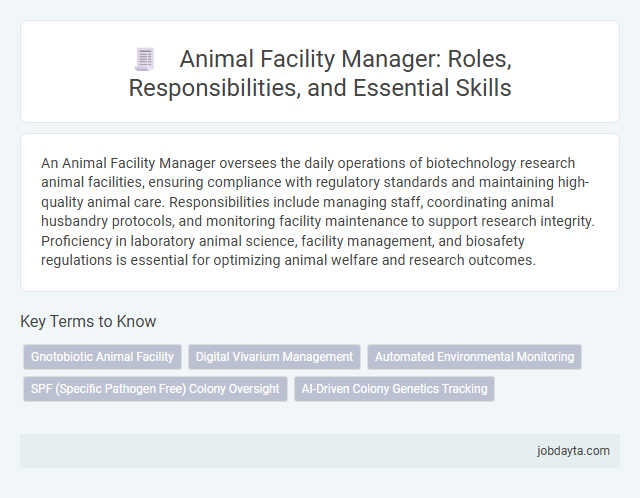 Animal Facility Manager: Roles, Responsibilities, and Essential Skills

An Animal Facility Manager oversees the daily operations of biotechnology research animal facilities, ensuring compliance with regulatory standards and maintaining high-quality animal care. Responsibilities include managing staff, coordinating animal husbandry protocols, and monitoring facility maintenance to support research integrity. Proficiency in laboratory animal science, facility management, and biosafety regulations is essential for optimizing animal welfare and research outcomes.

Key Terms to Know

Gnotobiotic Animal Facility

Digital Vivarium Management

Automated Environmental Monitoring

SPF (Specific Pathogen Free) Colony Oversight

AI-Driven Colony Genetics Tracking

jobdayta.com