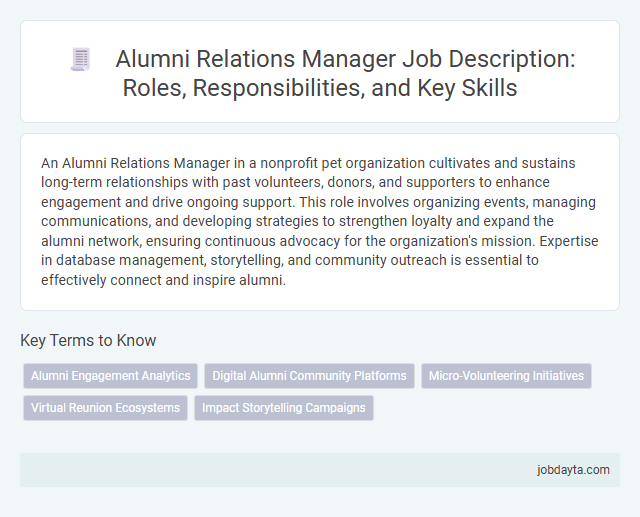 Alumni Relations Manager Job Description: Roles, Responsibilities, and Key Skills

An Alumni Relations Manager in a nonprofit pet organization cultivates and sustains long-term relationships with past volunteers, donors, and supporters to enhance engagement and drive ongoing support. This role involves organizing events, managing communications, and developing strategies to strengthen loyalty and expand the alumni network, ensuring continuous advocacy for the organization's mission. Expertise in database management, storytelling, and community outreach is essential to effectively connect and inspire alumni.

Key Terms to Know

Alumni Engagement Analytics

Digital Alumni Community Platforms

Micro-Volunteering Initiatives

Virtual Reunion Ecosystems

Impact Storytelling Campaigns

jobdayta.com