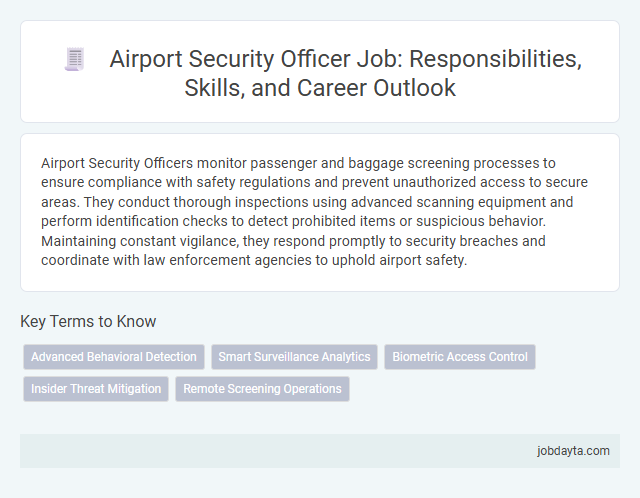 Airport Security Officer Job: Responsibilities, Skills, and Career Outlook

Airport Security Officers monitor passenger and baggage screening processes to ensure compliance with safety regulations and prevent unauthorized access to secure areas. They conduct thorough inspections using advanced scanning equipment and perform identification checks to detect prohibited items or suspicious behavior. Maintaining constant vigilance, they respond promptly to security breaches and coordinate with law enforcement agencies to uphold airport safety.

Key Terms to Know

Advanced Behavioral Detection

Smart Surveillance Analytics

Biometric Access Control

Insider Threat Mitigation

Remote Screening Operations

jobdayta.com