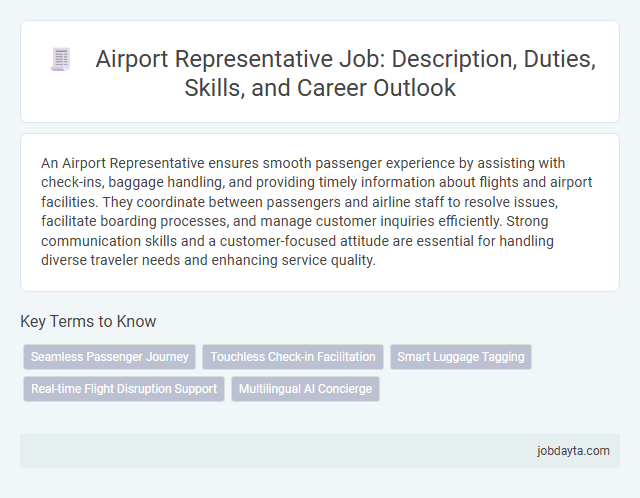 Airport Representative Job: Description, Duties, Skills, and Career Outlook

An Airport Representative ensures smooth passenger experience by assisting with check-ins, baggage handling, and providing timely information about flights and airport facilities. They coordinate between passengers and airline staff to resolve issues, facilitate boarding processes, and manage customer inquiries efficiently. Strong communication skills and a customer-focused attitude are essential for handling diverse traveler needs and enhancing service quality.

Key Terms to Know

Seamless Passenger Journey

Touchless Check-in Facilitation

Smart Luggage Tagging

Real-time Flight Disruption Support

Multilingual AI Concierge

jobdayta.com