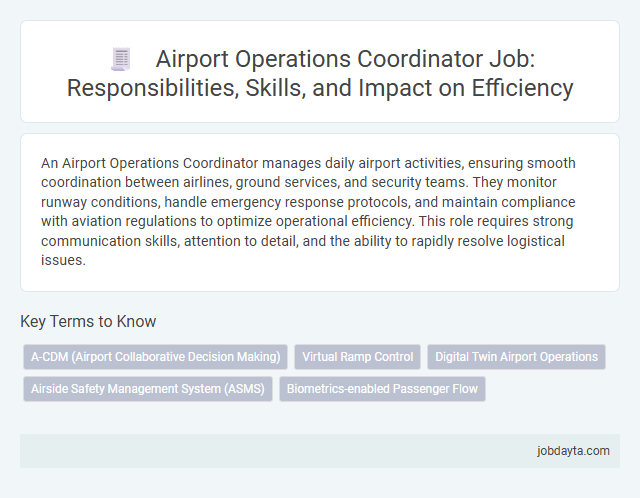 Airport Operations Coordinator Job: Responsibilities, Skills, and Impact on Efficiency

An Airport Operations Coordinator manages daily airport activities, ensuring smooth coordination between airlines, ground services, and security teams. They monitor runway conditions, handle emergency response protocols, and maintain compliance with aviation regulations to optimize operational efficiency. This role requires strong communication skills, attention to detail, and the ability to rapidly resolve logistical issues.

Key Terms to Know

A-CDM (Airport Collaborative Decision Making)

Virtual Ramp Control

Digital Twin Airport Operations

Airside Safety Management System (ASMS)

Biometrics-enabled Passenger Flow

jobdayta.com