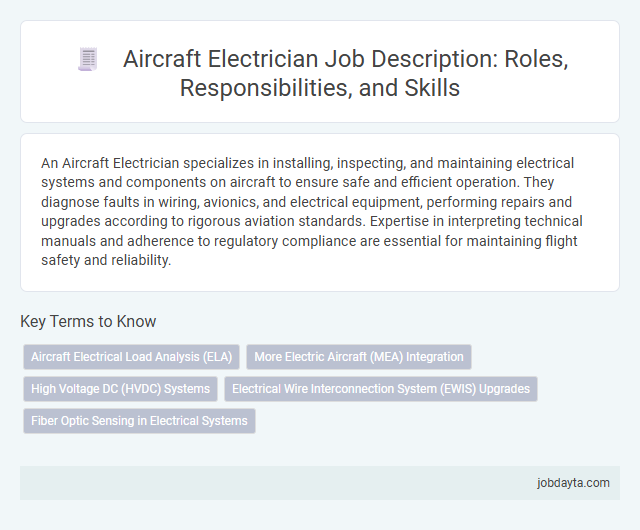 Aircraft Electrician Job Description: Roles, Responsibilities, and Skills

An Aircraft Electrician specializes in installing, inspecting, and maintaining electrical systems and components on aircraft to ensure safe and efficient operation. They diagnose faults in wiring, avionics, and electrical equipment, performing repairs and upgrades according to rigorous aviation standards. Expertise in interpreting technical manuals and adherence to regulatory compliance are essential for maintaining flight safety and reliability.

Key Terms to Know

Aircraft Electrical Load Analysis (ELA)

More Electric Aircraft (MEA) Integration

High Voltage DC (HVDC) Systems

Electrical Wire Interconnection System (EWIS) Upgrades

Fiber Optic Sensing in Electrical Systems

jobdayta.com