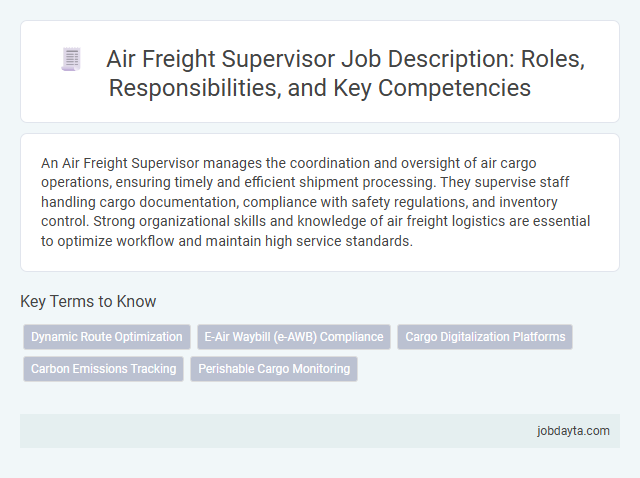 Air Freight Supervisor Job Description: Roles, Responsibilities, and Key Competencies

An Air Freight Supervisor manages the coordination and oversight of air cargo operations, ensuring timely and efficient shipment processing. They supervise staff handling cargo documentation, compliance with safety regulations, and inventory control. Strong organizational skills and knowledge of air freight logistics are essential to optimize workflow and maintain high service standards.

Key Terms to Know

Dynamic Route Optimization
E-Air Waybill (e-AWB) Compliance
Cargo Digitalization Platforms
Carbon Emissions Tracking
Perishable Cargo Monitoring

jobdayta.com