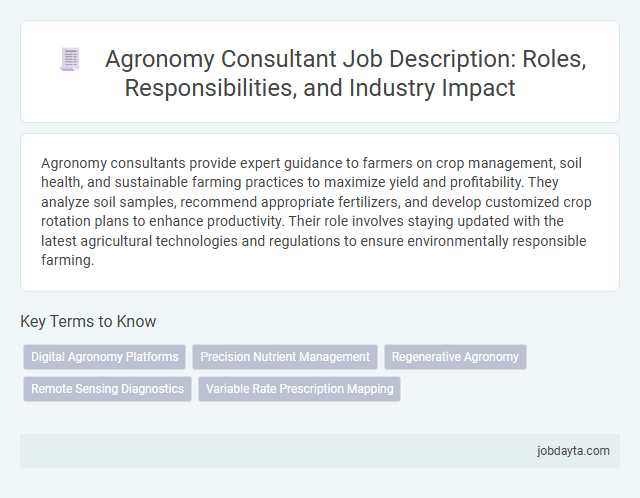 Agronomy Consultant Job Description: Roles, Responsibilities, and Industry Impact

Agronomy consultants provide expert guidance to farmers on crop management, soil health, and sustainable farming practices to maximize yield and profitability. They analyze soil samples, recommend appropriate fertilizers, and develop customized crop rotation plans to enhance productivity. Their role involves staying updated with the latest agricultural technologies and regulations to ensure environmentally responsible farming.

Key Terms to Know

Digital Agronomy Platforms
Precision Nutrient Management
Regenerative Agronomy
Remote Sensing Diagnostics
Variable Rate Prescription Mapping

jobdayta.com