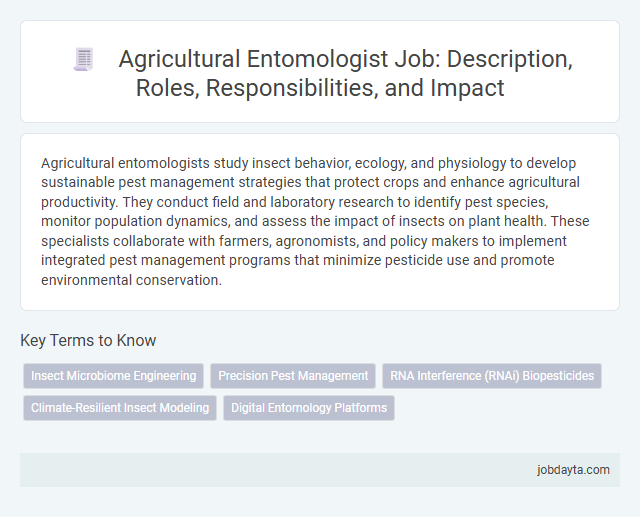 Agricultural Entomologist Job: Description, Roles, Responsibilities, and Impact

Agricultural entomologists study insect behavior, ecology, and physiology to develop sustainable pest management strategies that protect crops and enhance agricultural productivity. They conduct field and laboratory research to identify pest species, monitor population dynamics, and assess the impact of insects on plant health. These specialists collaborate with farmers, agronomists, and policy makers to implement integrated pest management programs that minimize pesticide use and promote environmental conservation.

Key Terms to Know

Insect Microbiome Engineering

Precision Pest Management

RNA Interference (RNAi) Biopesticides

Climate-Resilient Insect Modeling

Digital Entomology Platforms

jobdayta.com