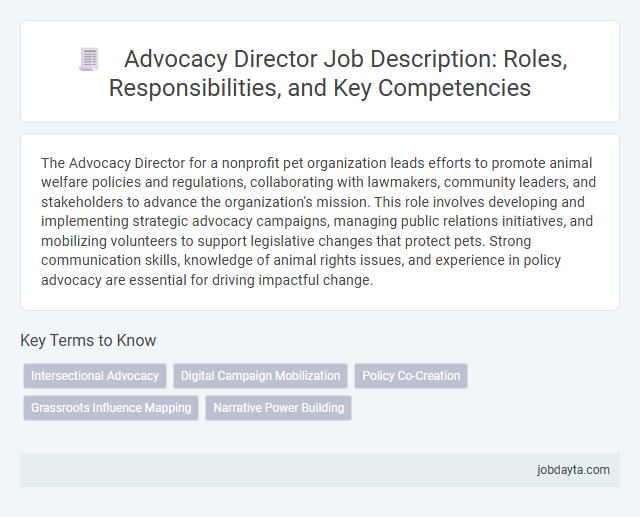 Advocacy Director Job Description: Roles, Responsibilities, and Key Competencies

The Advocacy Director for a nonprofit pet organization leads efforts to promote animal welfare policies and regulations, collaborating with lawmakers, community leaders, and stakeholders to advance the organization's mission. This role involves developing and implementing strategic advocacy campaigns, managing public relations initiatives, and mobilizing volunteers to support legislative changes that protect pets. Strong communication skills, knowledge of animal rights issues, and experience in policy advocacy are essential for driving impactful change.

Key Terms to Know

Intersectional Advocacy
Digital Campaign Mobilization
Policy Co-Creation
Grassroots Influence Mapping
Narrative Power Building

jobdayta.com