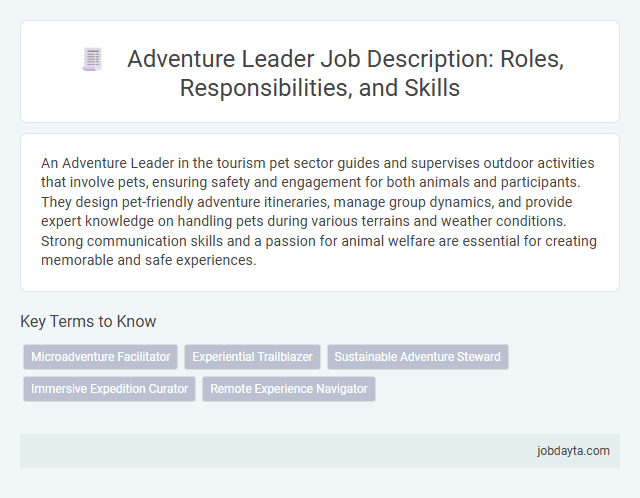 Adventure Leader Job Description: Roles, Responsibilities, and Skills

An Adventure Leader in the tourism pet sector guides and supervises outdoor activities that involve pets, ensuring safety and engagement for both animals and participants. They design pet-friendly adventure itineraries, manage group dynamics, and provide expert knowledge on handling pets during various terrains and weather conditions. Strong communication skills and a passion for animal welfare are essential for creating memorable and safe experiences.

Key Terms to Know

Microadventure Facilitator

Experiential Trailblazer

Sustainable Adventure Steward

Immersive Expedition Curator

Remote Experience Navigator

jobdayta.com