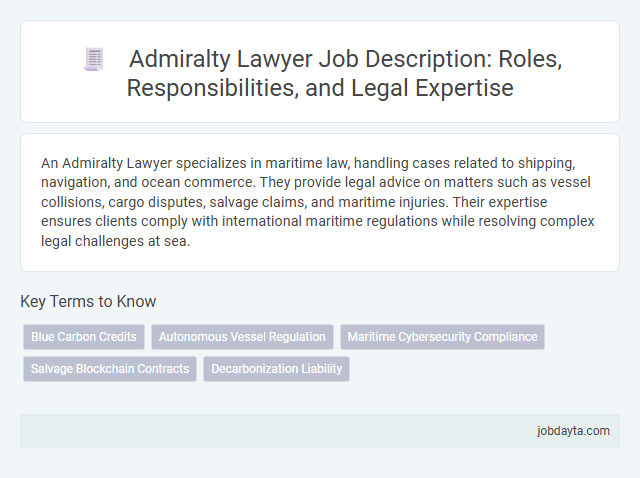 Admiralty Lawyer Job Description: Roles, Responsibilities, and Legal Expertise

An Admiralty Lawyer specializes in maritime law, handling cases related to shipping, navigation, and ocean commerce. They provide legal advice on matters such as vessel collisions, cargo disputes, salvage claims, and maritime injuries. Their expertise ensures clients comply with international maritime regulations while resolving complex legal challenges at sea.

Key Terms to Know

Blue Carbon Credits
Autonomous Vessel Regulation
Maritime Cybersecurity Compliance
Salvage Blockchain Contracts
Decarbonization Liability

jobdayta.com