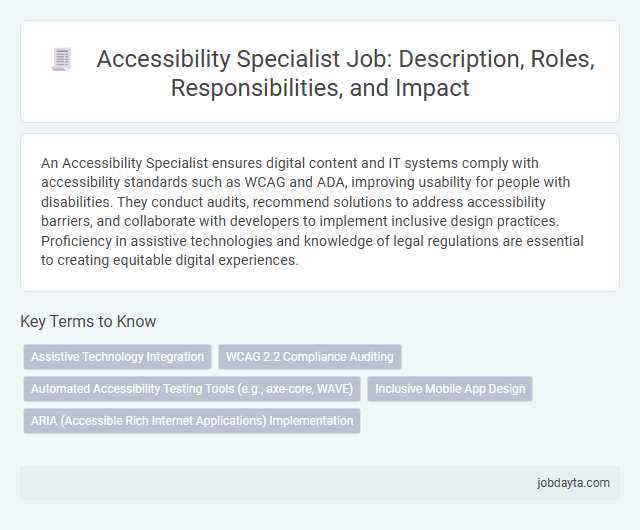 Accessibility Specialist Job: Description, Roles, Responsibilities, and Impact

An Accessibility Specialist ensures digital content and IT systems comply with accessibility standards such as WCAG and ADA, improving usability for people with disabilities. They conduct audits, recommend solutions to address accessibility barriers, and collaborate with developers to implement inclusive design practices. Proficiency in assistive technologies and knowledge of legal regulations are essential to creating equitable digital experiences.

Key Terms to Know

Assistive Technology Integration

WCAG 2.2 Compliance Auditing

Automated Accessibility Testing Tools (e.g., axe-core, WAVE)

Inclusive Mobile App Design

ARIA (Accessible Rich Internet Applications) Implementation

jobdayta.com