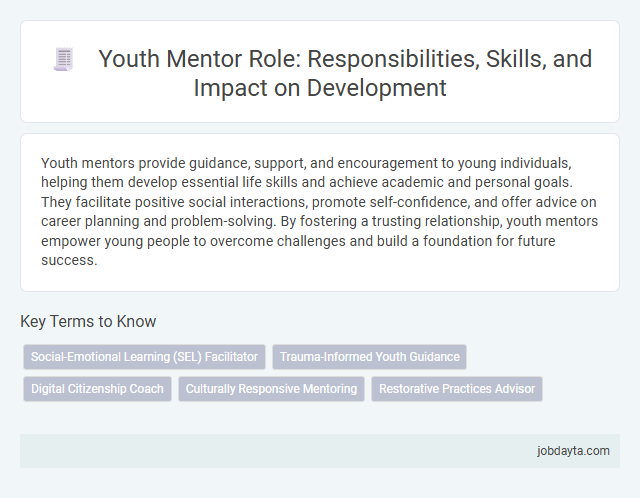 Youth Mentor Role: Responsibilities, Skills, and Impact on Development

Youth mentors provide guidance, support, and encouragement to young individuals, helping them develop essential life skills and achieve academic and personal goals. They facilitate positive social interactions, promote self-confidence, and offer advice on career planning and problem-solving. By fostering a trusting relationship, youth mentors empower young people to overcome challenges and build a foundation for future success.

Key Terms to Know

Social-Emotional Learning (SEL) Facilitator

Trauma-Informed Youth Guidance

Digital Citizenship Coach

Culturally Responsive Mentoring

Restorative Practices Advisor

jobdayta.com