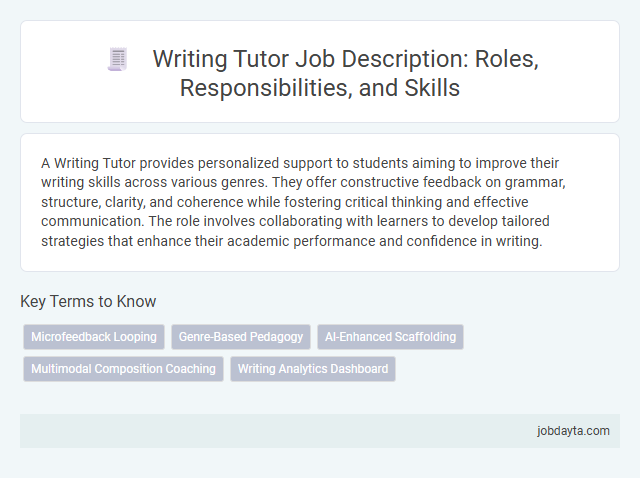 Writing Tutor Job Description: Roles, Responsibilities, and Skills

A Writing Tutor provides personalized support to students aiming to improve their writing skills across various genres. They offer constructive feedback on grammar, structure, clarity, and coherence while fostering critical thinking and effective communication. The role involves collaborating with learners to develop tailored strategies that enhance their academic performance and confidence in writing.

Key Terms to Know

Microfeedback Looping
Genre-Based Pedagogy
AI-Enhanced Scaffolding
Multimodal Composition Coaching
Writing Analytics Dashboard

jobdayta.com