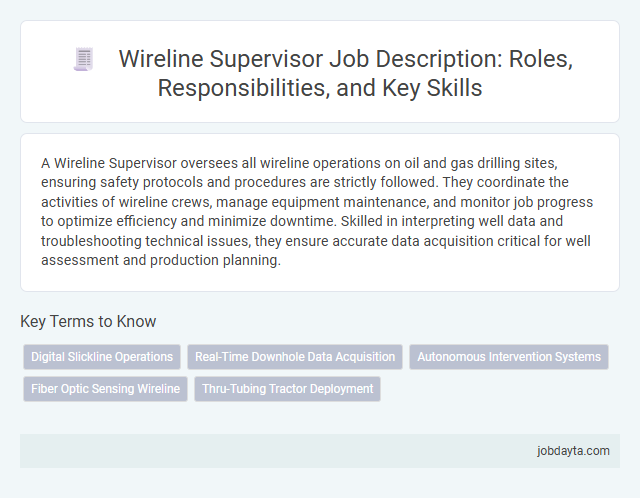 Wireline Supervisor Job Description: Roles, Responsibilities, and Key Skills

A Wireline Supervisor oversees all wireline operations on oil and gas drilling sites, ensuring safety protocols and procedures are strictly followed. They coordinate the activities of wireline crews, manage equipment maintenance, and monitor job progress to optimize efficiency and minimize downtime. Skilled in interpreting well data and troubleshooting technical issues, they ensure accurate data acquisition critical for well assessment and production planning.

Key Terms to Know

Digital Slickline Operations

Real-Time Downhole Data Acquisition

Autonomous Intervention Systems

Fiber Optic Sensing Wireline

Thru-Tubing Tractor Deployment

jobdayta.com