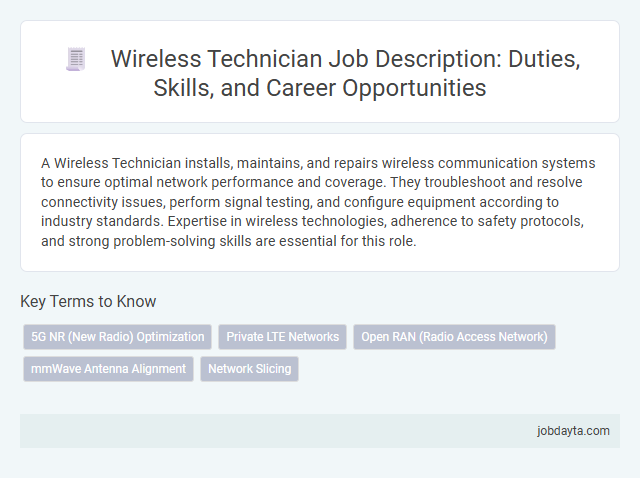 Wireless Technician Job Description: Duties, Skills, and Career Opportunities

A Wireless Technician installs, maintains, and repairs wireless communication systems to ensure optimal network performance and coverage. They troubleshoot and resolve connectivity issues, perform signal testing, and configure equipment according to industry standards. Expertise in wireless technologies, adherence to safety protocols, and strong problem-solving skills are essential for this role.

Key Terms to Know

5G NR (New Radio) Optimization

Private LTE Networks

Open RAN (Radio Access Network)

mmWave Antenna Alignment

Network Slicing

jobdayta.com