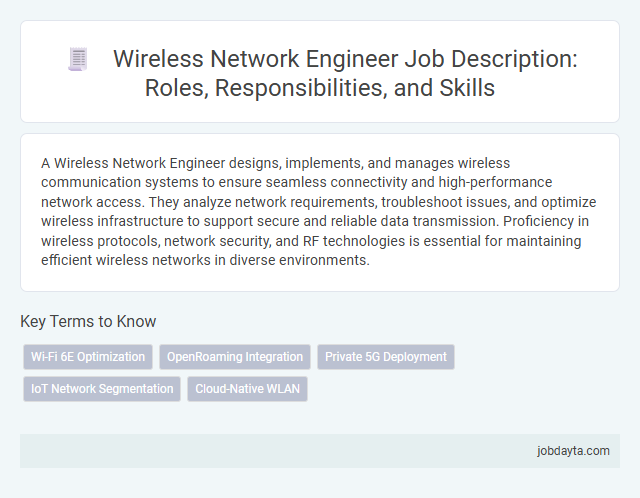 Wireless Network Engineer Job Description: Roles, Responsibilities, and Skills

A Wireless Network Engineer designs, implements, and manages wireless communication systems to ensure seamless connectivity and high-performance network access. They analyze network requirements, troubleshoot issues, and optimize wireless infrastructure to support secure and reliable data transmission. Proficiency in wireless protocols, network security, and RF technologies is essential for maintaining efficient wireless networks in diverse environments.

Key Terms to Know

Wi-Fi 6E Optimization

OpenRoaming Integration

Private 5G Deployment

IoT Network Segmentation

Cloud-Native WLAN

jobdayta.com