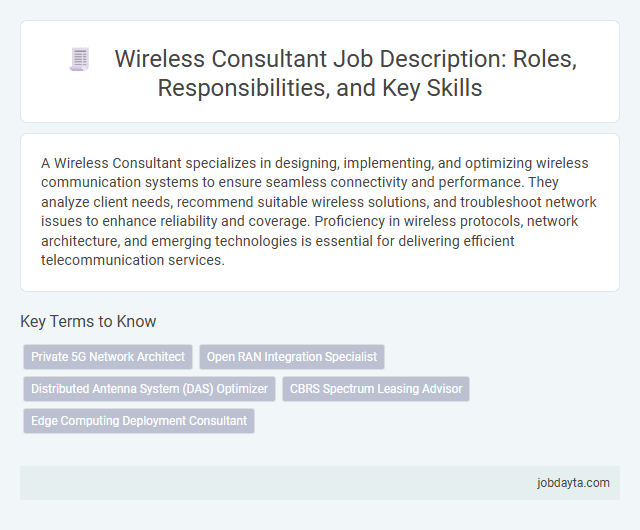 Wireless Consultant Job Description: Roles, Responsibilities, and Key Skills

A Wireless Consultant specializes in designing, implementing, and optimizing wireless communication systems to ensure seamless connectivity and performance. They analyze client needs, recommend suitable wireless solutions, and troubleshoot network issues to enhance reliability and coverage. Proficiency in wireless protocols, network architecture, and emerging technologies is essential for delivering efficient telecommunication services.

Key Terms to Know

Private 5G Network Architect

Open RAN Integration Specialist

Distributed Antenna System (DAS) Optimizer

CBRS Spectrum Leasing Advisor

Edge Computing Deployment Consultant

jobdayta.com