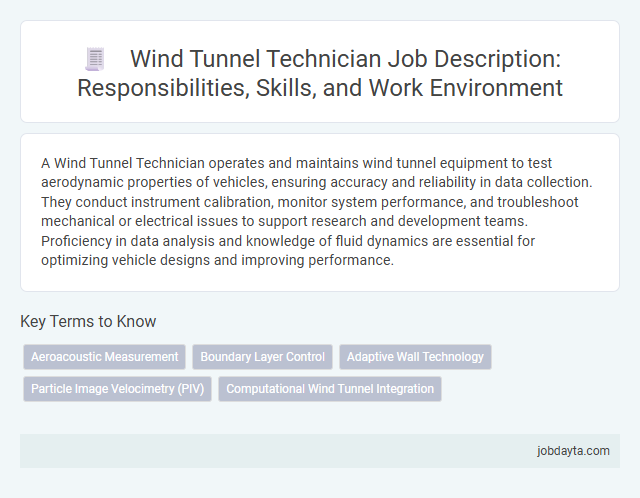 Wind Tunnel Technician Job Description: Responsibilities, Skills, and Work Environment

A Wind Tunnel Technician operates and maintains wind tunnel equipment to test aerodynamic properties of vehicles, ensuring accuracy and reliability in data collection. They conduct instrument calibration, monitor system performance, and troubleshoot mechanical or electrical issues to support research and development teams. Proficiency in data analysis and knowledge of fluid dynamics are essential for optimizing vehicle designs and improving performance.

Key Terms to Know

Aeroacoustic Measurement
Boundary Layer Control
Adaptive Wall Technology
Particle Image Velocimetry (PIV)
Computational Wind Tunnel Integration

jobdayta.com