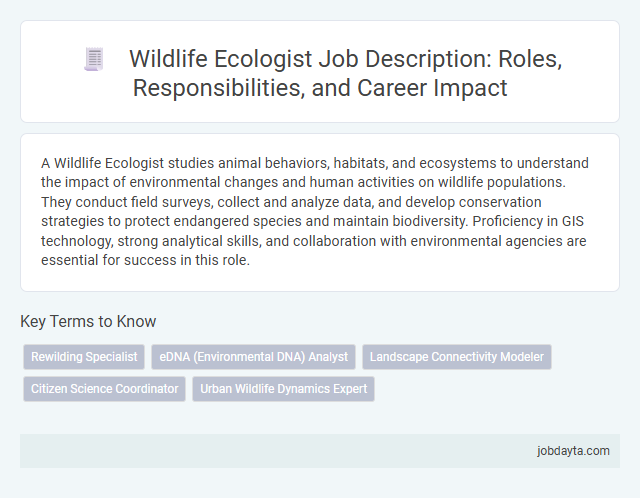 Wildlife Ecologist Job Description: Roles, Responsibilities, and Career Impact

A Wildlife Ecologist studies animal behaviors, habitats, and ecosystems to understand the impact of environmental changes and human activities on wildlife populations. They conduct field surveys, collect and analyze data, and develop conservation strategies to protect endangered species and maintain biodiversity. Proficiency in GIS technology, strong analytical skills, and collaboration with environmental agencies are essential for success in this role.

Key Terms to Know

Rewilding Specialist

eDNA (Environmental DNA) Analyst

Landscape Connectivity Modeler

Citizen Science Coordinator

Urban Wildlife Dynamics Expert

jobdayta.com