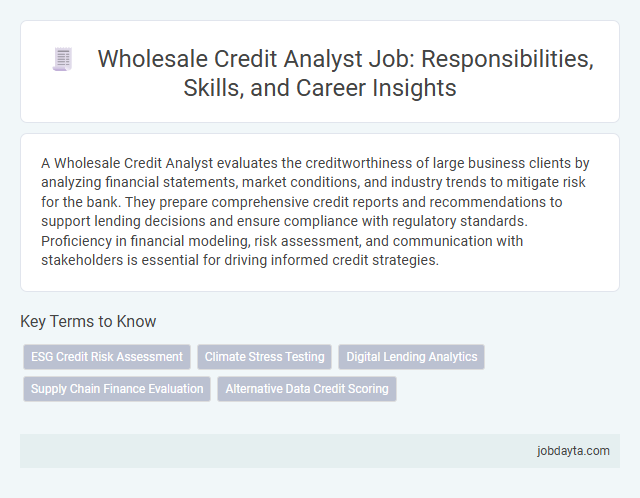 Wholesale Credit Analyst Job: Responsibilities, Skills, and Career Insights

A Wholesale Credit Analyst evaluates the creditworthiness of large business clients by analyzing financial statements, market conditions, and industry trends to mitigate risk for the bank. They prepare comprehensive credit reports and recommendations to support lending decisions and ensure compliance with regulatory standards. Proficiency in financial modeling, risk assessment, and communication with stakeholders is essential for driving informed credit strategies.

Key Terms to Know

ESG Credit Risk Assessment
Climate Stress Testing
Digital Lending Analytics
Supply Chain Finance Evaluation
Alternative Data Credit Scoring

jobdayta.com