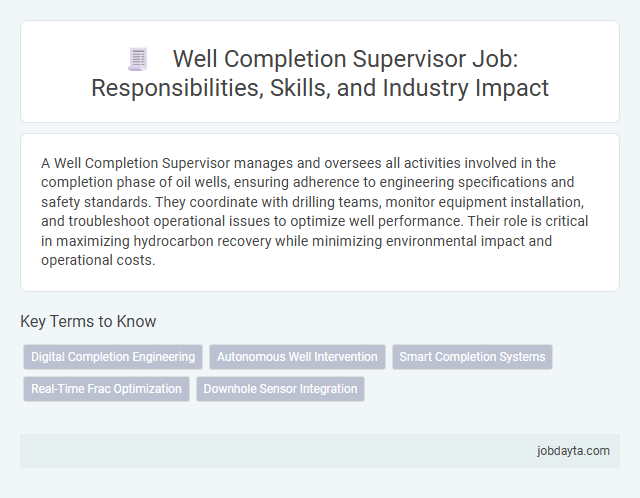 Well Completion Supervisor Job: Responsibilities, Skills, and Industry Impact

A Well Completion Supervisor manages and oversees all activities involved in the completion phase of oil wells, ensuring adherence to engineering specifications and safety standards. They coordinate with drilling teams, monitor equipment installation, and troubleshoot operational issues to optimize well performance. Their role is critical in maximizing hydrocarbon recovery while minimizing environmental impact and operational costs.

Key Terms to Know

Digital Completion Engineering
Autonomous Well Intervention
Smart Completion Systems
Real-Time Frac Optimization
Downhole Sensor Integration

jobdayta.com