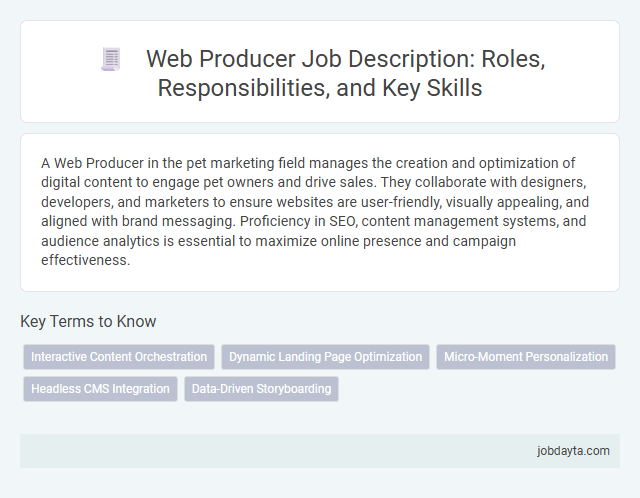 Web Producer Job Description: Roles, Responsibilities, and Key Skills

A Web Producer in the pet marketing field manages the creation and optimization of digital content to engage pet owners and drive sales. They collaborate with designers, developers, and marketers to ensure websites are user-friendly, visually appealing, and aligned with brand messaging. Proficiency in SEO, content management systems, and audience analytics is essential to maximize online presence and campaign effectiveness.

Key Terms to Know

Interactive Content Orchestration

Dynamic Landing Page Optimization

Micro-Moment Personalization

Headless CMS Integration

Data-Driven Storyboarding

jobdayta.com