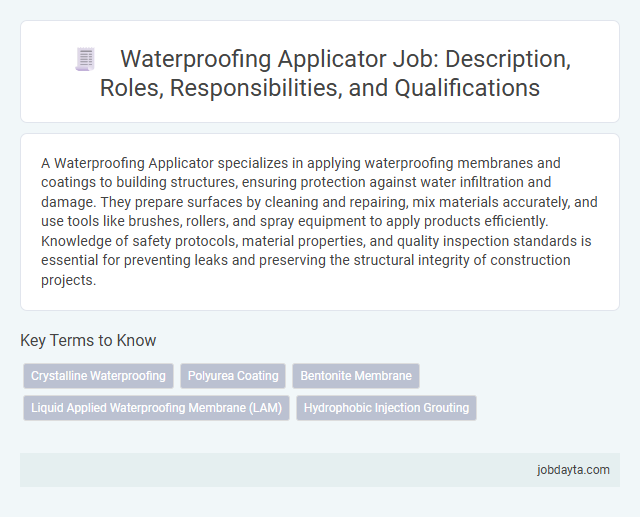 Waterproofing Applicator Job: Description, Roles, Responsibilities, and Qualifications

A Waterproofing Applicator specializes in applying waterproofing membranes and coatings to building structures, ensuring protection against water infiltration and damage. They prepare surfaces by cleaning and repairing, mix materials accurately, and use tools like brushes, rollers, and spray equipment to apply products efficiently. Knowledge of safety protocols, material properties, and quality inspection standards is essential for preventing leaks and preserving the structural integrity of construction projects.

Key Terms to Know

Crystalline Waterproofing

Polyurea Coating

Bentonite Membrane

Liquid Applied Waterproofing Membrane (LAM)

Hydrophobic Injection Grouting

jobdayta.com