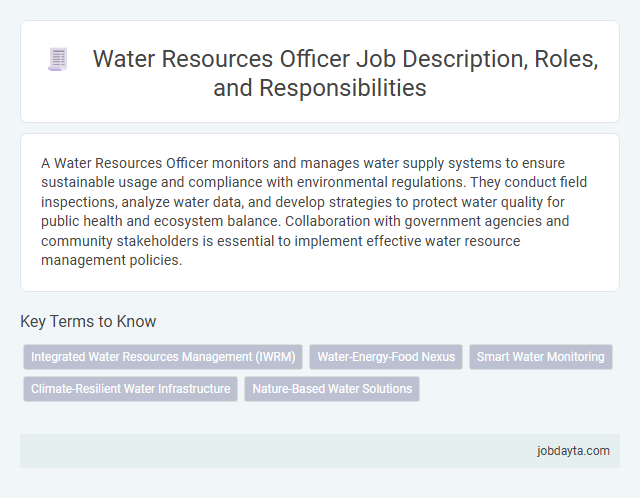 Water Resources Officer Job Description, Roles, and Responsibilities

A Water Resources Officer monitors and manages water supply systems to ensure sustainable usage and compliance with environmental regulations. They conduct field inspections, analyze water data, and develop strategies to protect water quality for public health and ecosystem balance. Collaboration with government agencies and community stakeholders is essential to implement effective water resource management policies.

Key Terms to Know

Integrated Water Resources Management (IWRM)
Water-Energy-Food Nexus
Smart Water Monitoring
Climate-Resilient Water Infrastructure
Nature-Based Water Solutions

jobdayta.com