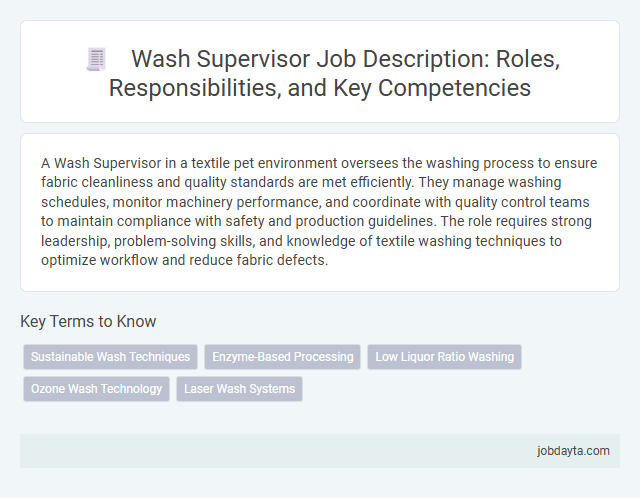 Wash Supervisor Job Description: Roles, Responsibilities, and Key Competencies

A Wash Supervisor in a textile pet environment oversees the washing process to ensure fabric cleanliness and quality standards are met efficiently. They manage washing schedules, monitor machinery performance, and coordinate with quality control teams to maintain compliance with safety and production guidelines. The role requires strong leadership, problem-solving skills, and knowledge of textile washing techniques to optimize workflow and reduce fabric defects.

Key Terms to Know

Sustainable Wash Techniques

Enzyme-Based Processing

Low Liquor Ratio Washing

Ozone Wash Technology

Laser Wash Systems

jobdayta.com