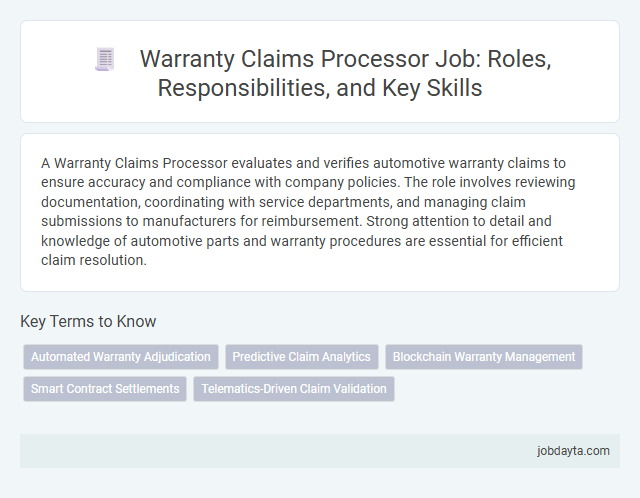 Warranty Claims Processor Job: Roles, Responsibilities, and Key Skills

A Warranty Claims Processor evaluates and verifies automotive warranty claims to ensure accuracy and compliance with company policies. The role involves reviewing documentation, coordinating with service departments, and managing claim submissions to manufacturers for reimbursement. Strong attention to detail and knowledge of automotive parts and warranty procedures are essential for efficient claim resolution.

Key Terms to Know

Automated Warranty Adjudication

Predictive Claim Analytics

Blockchain Warranty Management

Smart Contract Settlements

Telematics-Driven Claim Validation

jobdayta.com