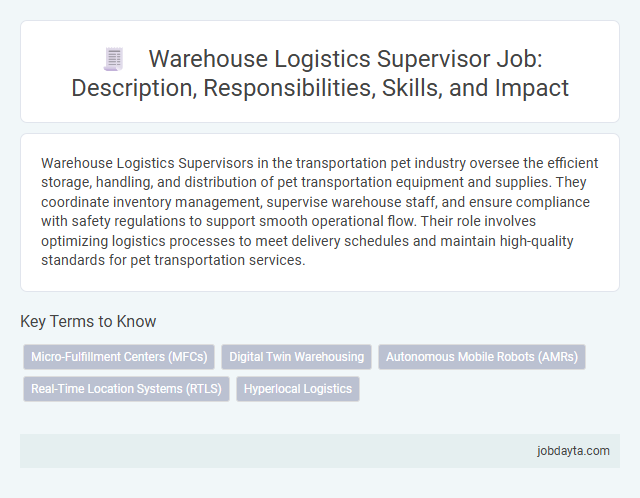 Warehouse Logistics Supervisor Job: Description, Responsibilities, Skills, and Impact

Warehouse Logistics Supervisors in the transportation pet industry oversee the efficient storage, handling, and distribution of pet transportation equipment and supplies. They coordinate inventory management, supervise warehouse staff, and ensure compliance with safety regulations to support smooth operational flow. Their role involves optimizing logistics processes to meet delivery schedules and maintain high-quality standards for pet transportation services.

Key Terms to Know

Micro-Fulfillment Centers (MFCs)
Digital Twin Warehousing
Autonomous Mobile Robots (AMRs)
Real-Time Location Systems (RTLS)
Hyperlocal Logistics

jobdayta.com