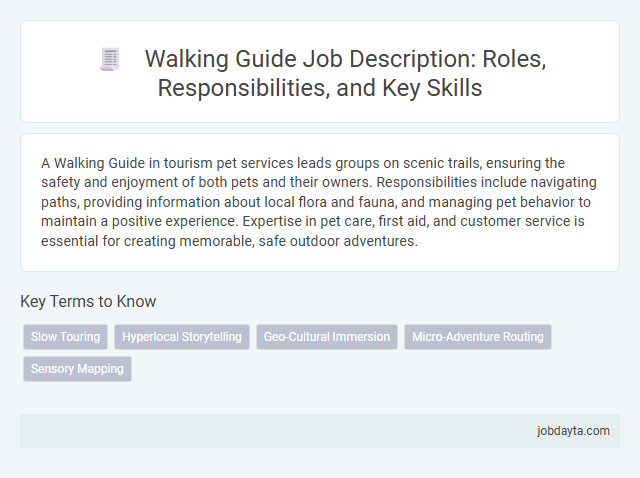 Walking Guide Job Description: Roles, Responsibilities, and Key Skills

A Walking Guide in tourism pet services leads groups on scenic trails, ensuring the safety and enjoyment of both pets and their owners. Responsibilities include navigating paths, providing information about local flora and fauna, and managing pet behavior to maintain a positive experience. Expertise in pet care, first aid, and customer service is essential for creating memorable, safe outdoor adventures.

Key Terms to Know

Slow Touring

Hyperlocal Storytelling

Geo-Cultural Immersion

Micro-Adventure Routing

Sensory Mapping

jobdayta.com