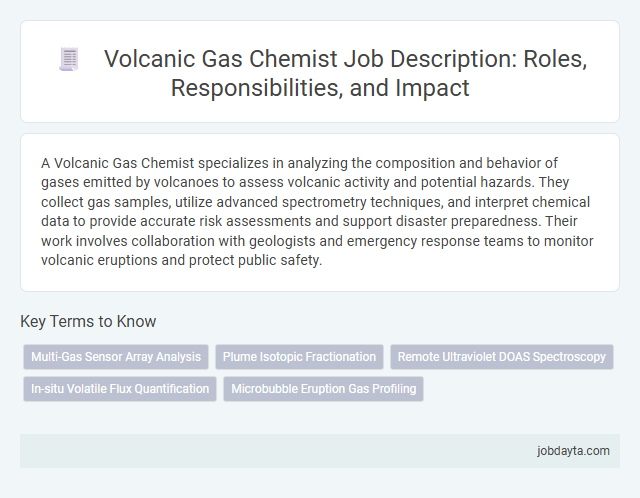 Volcanic Gas Chemist Job Description: Roles, Responsibilities, and Impact

A Volcanic Gas Chemist specializes in analyzing the composition and behavior of gases emitted by volcanoes to assess volcanic activity and potential hazards. They collect gas samples, utilize advanced spectrometry techniques, and interpret chemical data to provide accurate risk assessments and support disaster preparedness. Their work involves collaboration with geologists and emergency response teams to monitor volcanic eruptions and protect public safety.

Key Terms to Know

Multi-Gas Sensor Array Analysis

Plume Isotopic Fractionation

Remote Ultraviolet DOAS Spectroscopy

In-situ Volatile Flux Quantification

Microbubble Eruption Gas Profiling

jobdayta.com