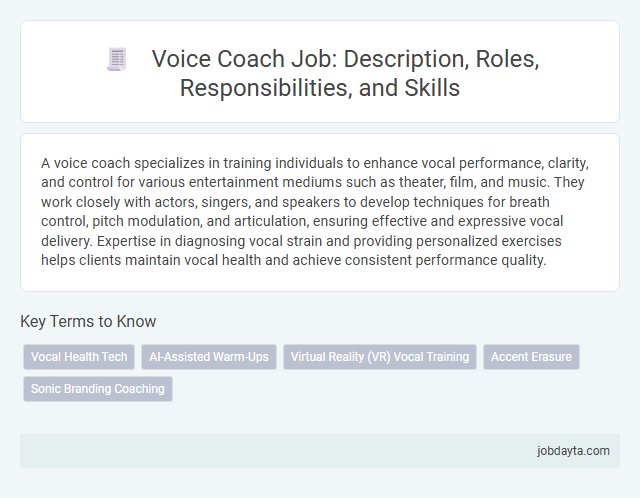 Voice Coach Job: Description, Roles, Responsibilities, and Skills

A voice coach specializes in training individuals to enhance vocal performance, clarity, and control for various entertainment mediums such as theater, film, and music. They work closely with actors, singers, and speakers to develop techniques for breath control, pitch modulation, and articulation, ensuring effective and expressive vocal delivery. Expertise in diagnosing vocal strain and providing personalized exercises helps clients maintain vocal health and achieve consistent performance quality.

Key Terms to Know

Vocal Health Tech

AI-Assisted Warm-Ups

Virtual Reality (VR) Vocal Training

Accent Erasure

Sonic Branding Coaching

jobdayta.com