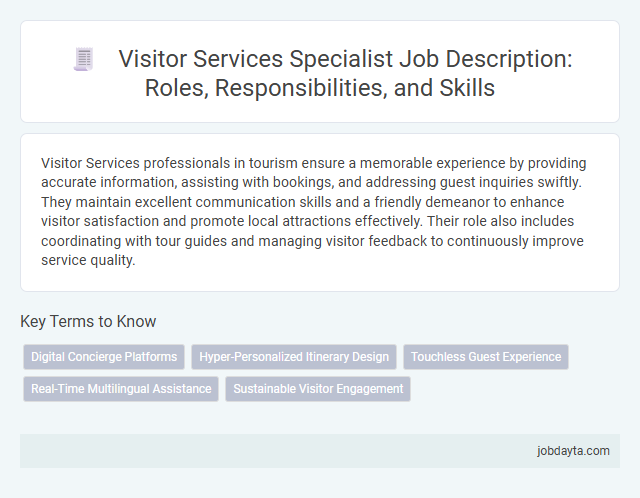 Visitor Services Specialist Job Description: Roles, Responsibilities, and Skills

Visitor Services professionals in tourism ensure a memorable experience by providing accurate information, assisting with bookings, and addressing guest inquiries swiftly. They maintain excellent communication skills and a friendly demeanor to enhance visitor satisfaction and promote local attractions effectively. Their role also includes coordinating with tour guides and managing visitor feedback to continuously improve service quality.

Key Terms to Know

Digital Concierge Platforms
Hyper-Personalized Itinerary Design
Touchless Guest Experience
Real-Time Multilingual Assistance
Sustainable Visitor Engagement

jobdayta.com