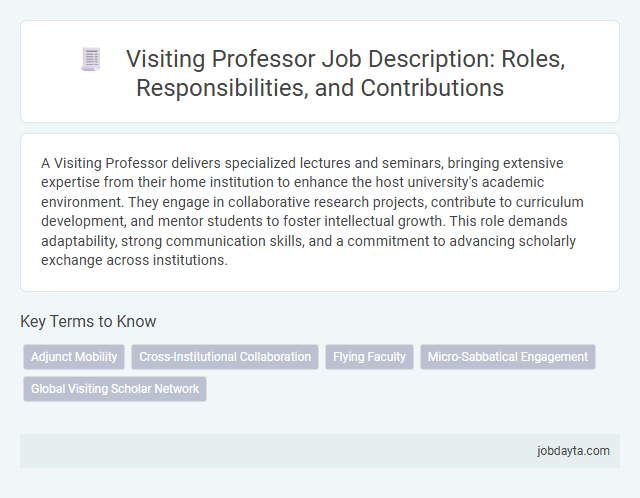 Visiting Professor Job Description: Roles, Responsibilities, and Contributions

A Visiting Professor delivers specialized lectures and seminars, bringing extensive expertise from their home institution to enhance the host university's academic environment. They engage in collaborative research projects, contribute to curriculum development, and mentor students to foster intellectual growth. This role demands adaptability, strong communication skills, and a commitment to advancing scholarly exchange across institutions.

Key Terms to Know

Adjunct Mobility

Cross-Institutional Collaboration

Flying Faculty

Micro-Sabbatical Engagement

Global Visiting Scholar Network

jobdayta.com