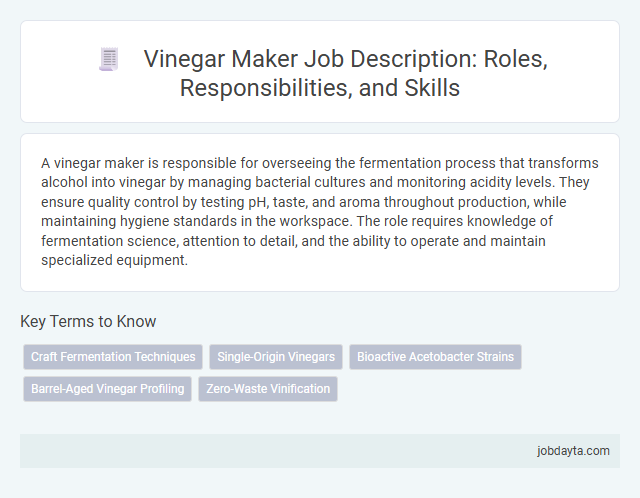 Vinegar Maker Job Description: Roles, Responsibilities, and Skills

A vinegar maker is responsible for overseeing the fermentation process that transforms alcohol into vinegar by managing bacterial cultures and monitoring acidity levels. They ensure quality control by testing pH, taste, and aroma throughout production, while maintaining hygiene standards in the workspace. The role requires knowledge of fermentation science, attention to detail, and the ability to operate and maintain specialized equipment.

Key Terms to Know

Craft Fermentation Techniques

Single-Origin Vinegars

Bioactive Acetobacter Strains

Barrel-Aged Vinegar Profiling

Zero-Waste Vinification

jobdayta.com