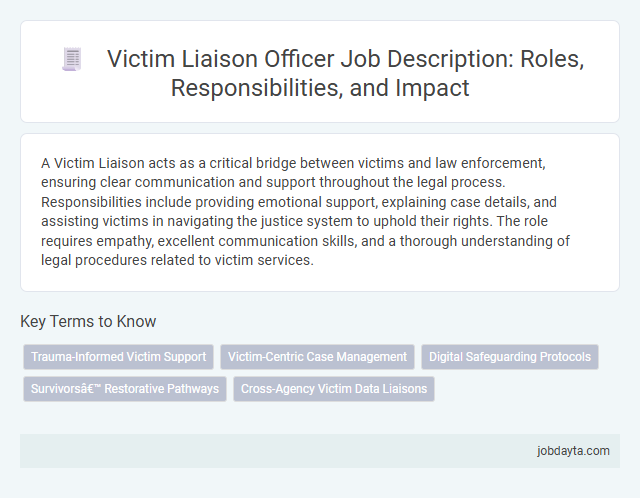 Victim Liaison Officer Job Description: Roles, Responsibilities, and Impact

A Victim Liaison acts as a critical bridge between victims and law enforcement, ensuring clear communication and support throughout the legal process. Responsibilities include providing emotional support, explaining case details, and assisting victims in navigating the justice system to uphold their rights. The role requires empathy, excellent communication skills, and a thorough understanding of legal procedures related to victim services.

Key Terms to Know

Trauma-Informed Victim Support

Victim-Centric Case Management

Digital Safeguarding Protocols

Survivorsâ€™ Restorative Pathways

Cross-Agency Victim Data Liaisons

jobdayta.com