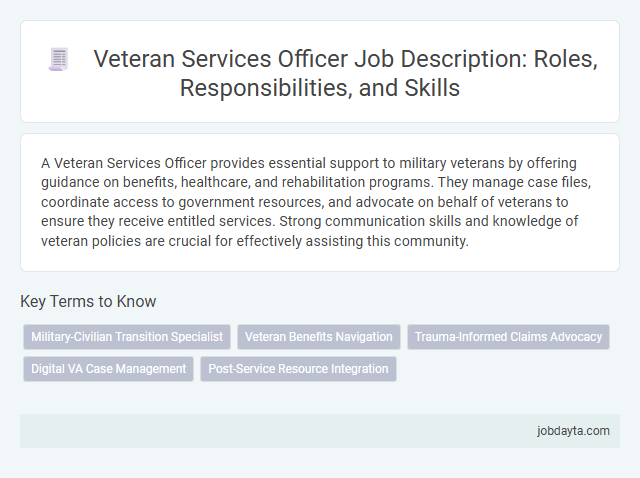 Veteran Services Officer Job Description: Roles, Responsibilities, and Skills

A Veteran Services Officer provides essential support to military veterans by offering guidance on benefits, healthcare, and rehabilitation programs. They manage case files, coordinate access to government resources, and advocate on behalf of veterans to ensure they receive entitled services. Strong communication skills and knowledge of veteran policies are crucial for effectively assisting this community.

Key Terms to Know

Military-Civilian Transition Specialist

Veteran Benefits Navigation

Trauma-Informed Claims Advocacy

Digital VA Case Management

Post-Service Resource Integration

jobdayta.com