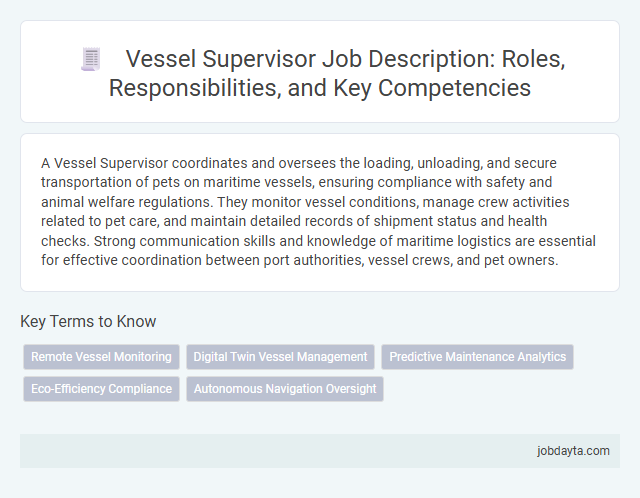 Vessel Supervisor Job Description: Roles, Responsibilities, and Key Competencies

A Vessel Supervisor coordinates and oversees the loading, unloading, and secure transportation of pets on maritime vessels, ensuring compliance with safety and animal welfare regulations. They monitor vessel conditions, manage crew activities related to pet care, and maintain detailed records of shipment status and health checks. Strong communication skills and knowledge of maritime logistics are essential for effective coordination between port authorities, vessel crews, and pet owners.

Key Terms to Know

Remote Vessel Monitoring

Digital Twin Vessel Management

Predictive Maintenance Analytics

Eco-Efficiency Compliance

Autonomous Navigation Oversight

jobdayta.com